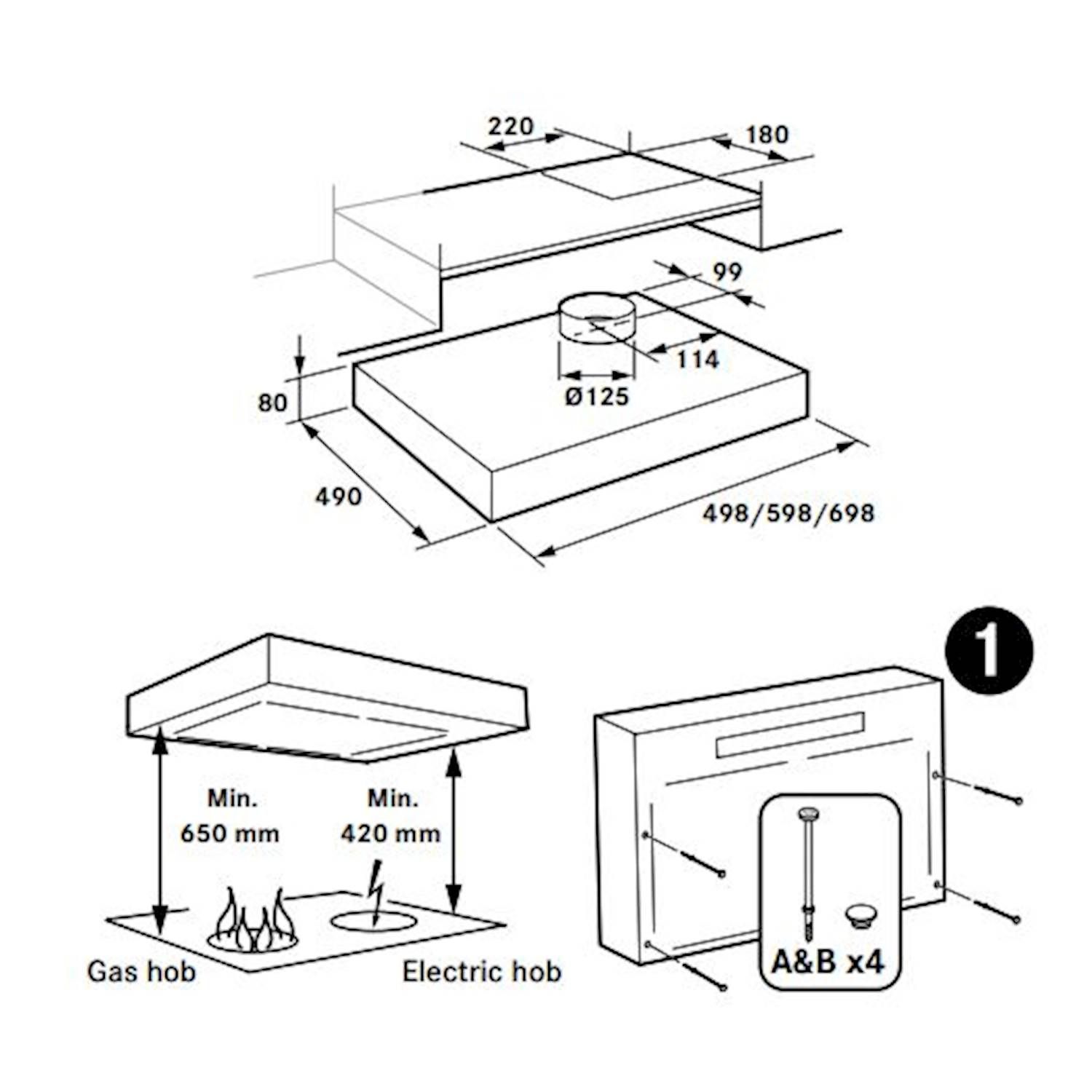 220

180

99

114

Ø125

80

490

498/598/698

Min.
650 mm

Min.
420 mm

Gas hob

Electric hob

1

A&B x4